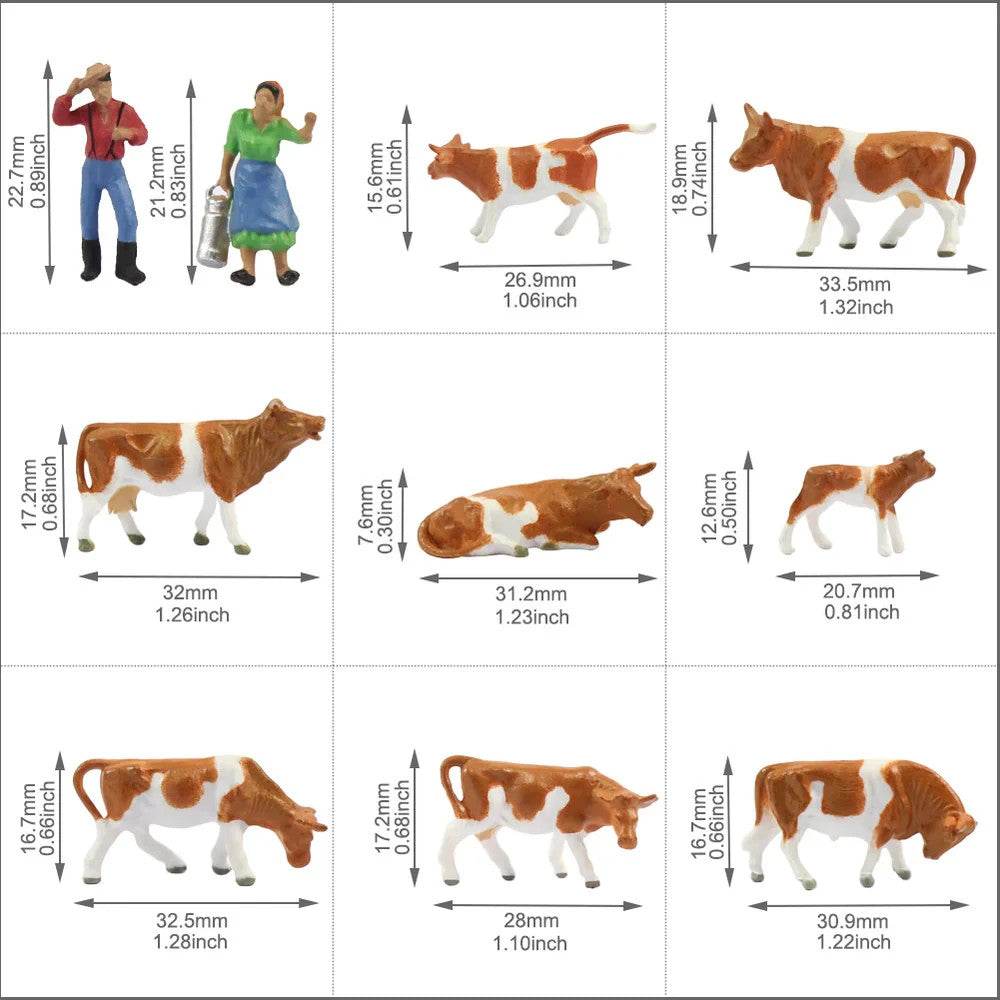 22.7mm
0.89inch

21.2mm
0.83inch

15.6mm
0.61inch

26.9mm
1.06inch

18.9mm
0.74inch

33.5mm
1.32inch

17.2mm
0.68inch

32mm
1.26inch

7.6mm
0.30inch

31.2mm
1.23inch

12.6mm
0.50inch

20.7mm
0.81inch

16.7mm
0.66inch

32.5mm
1.28inch

17.2mm
0.68inch

28mm
1.10inch

16.7mm
0.66inch

30.9mm
1.22inch